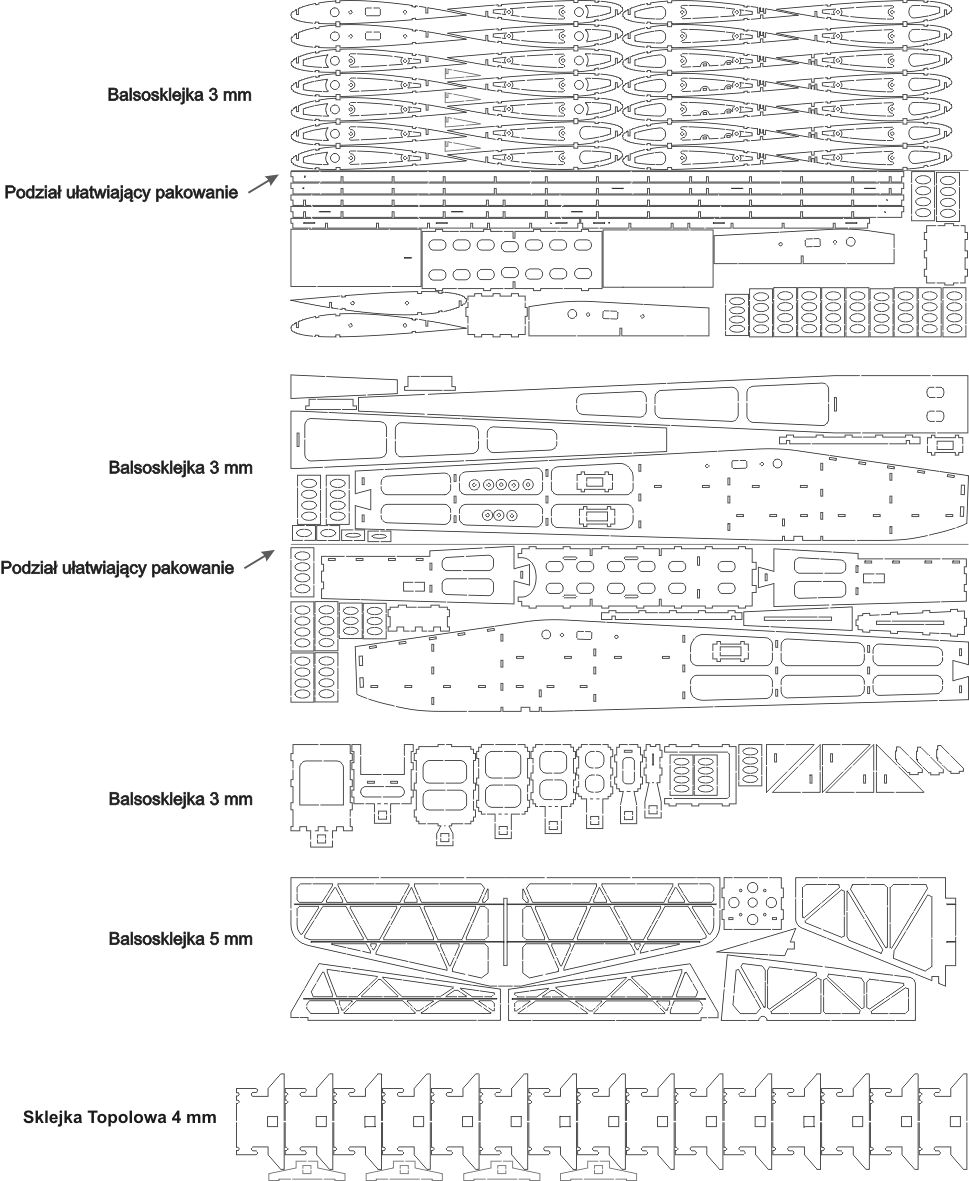 Balsosklejka 3 mm

Podział ułatwiający pakowanie

Balsosklejka 3 mm

Podział ułatwiający pakowanie

Balsosklejka 3 mm

Balsosklejka 5 mm

Sklejka Topolowa 4 mm